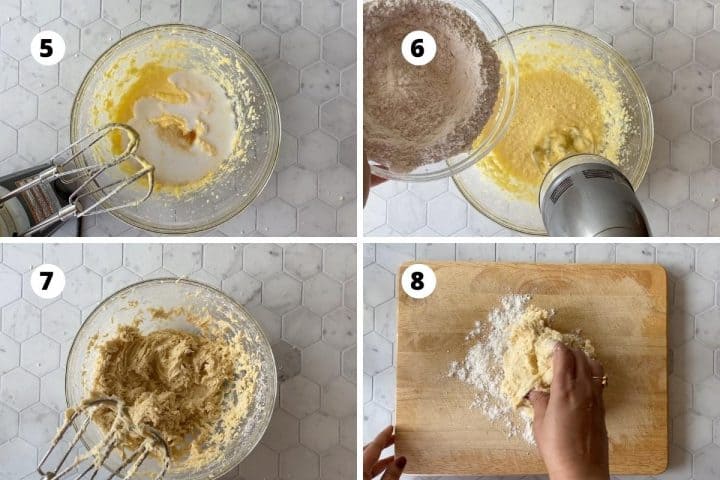 5

6

7

8