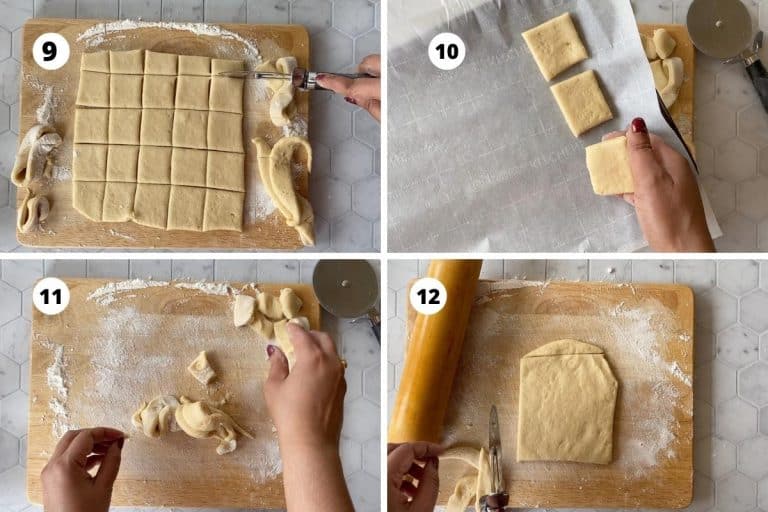 9

10

11

12